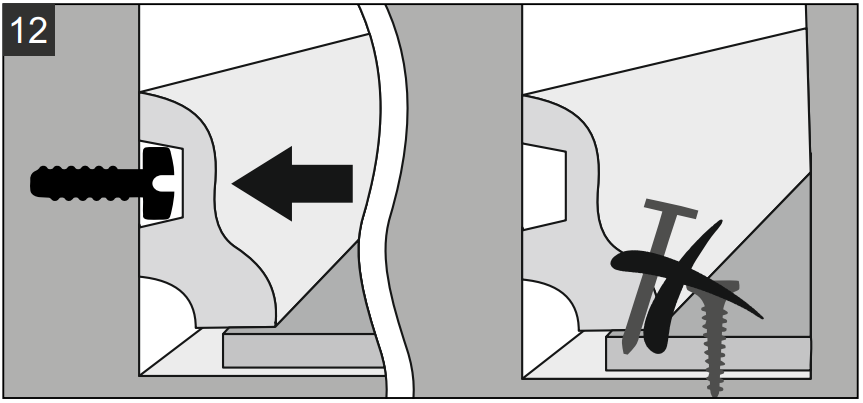 12